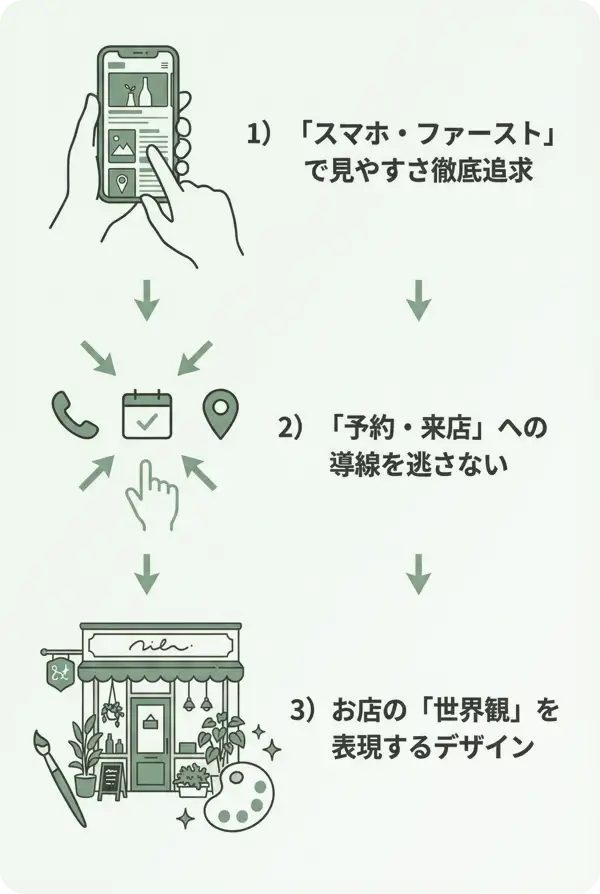 1）「スマホ・ファースト」で見やすさ徹底追求

2）「予約・来店」への導線を逃さない

3）お店の「世界観」を表現するデザイン